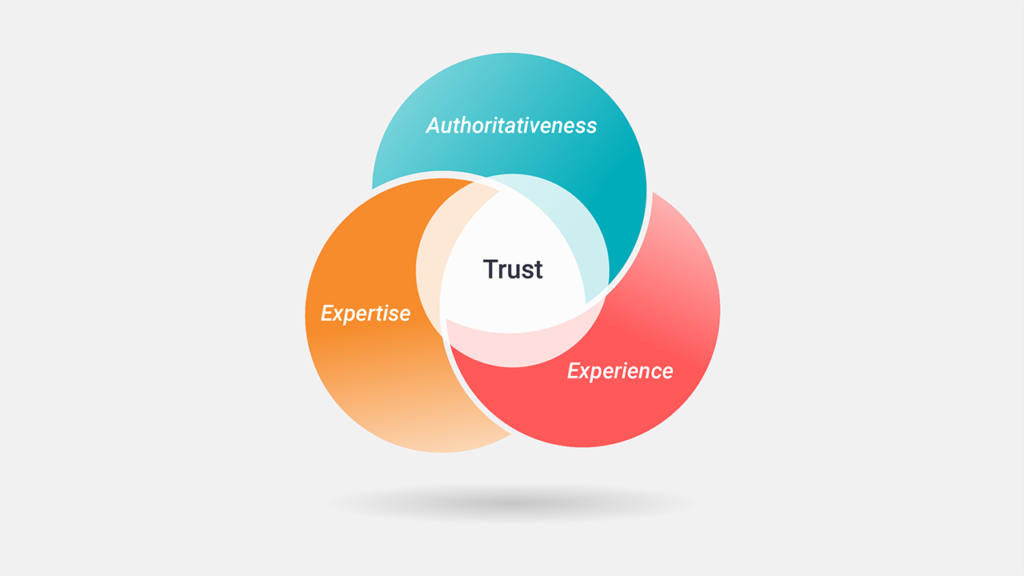 Authoritativeness

Trust

Expertise

Experience